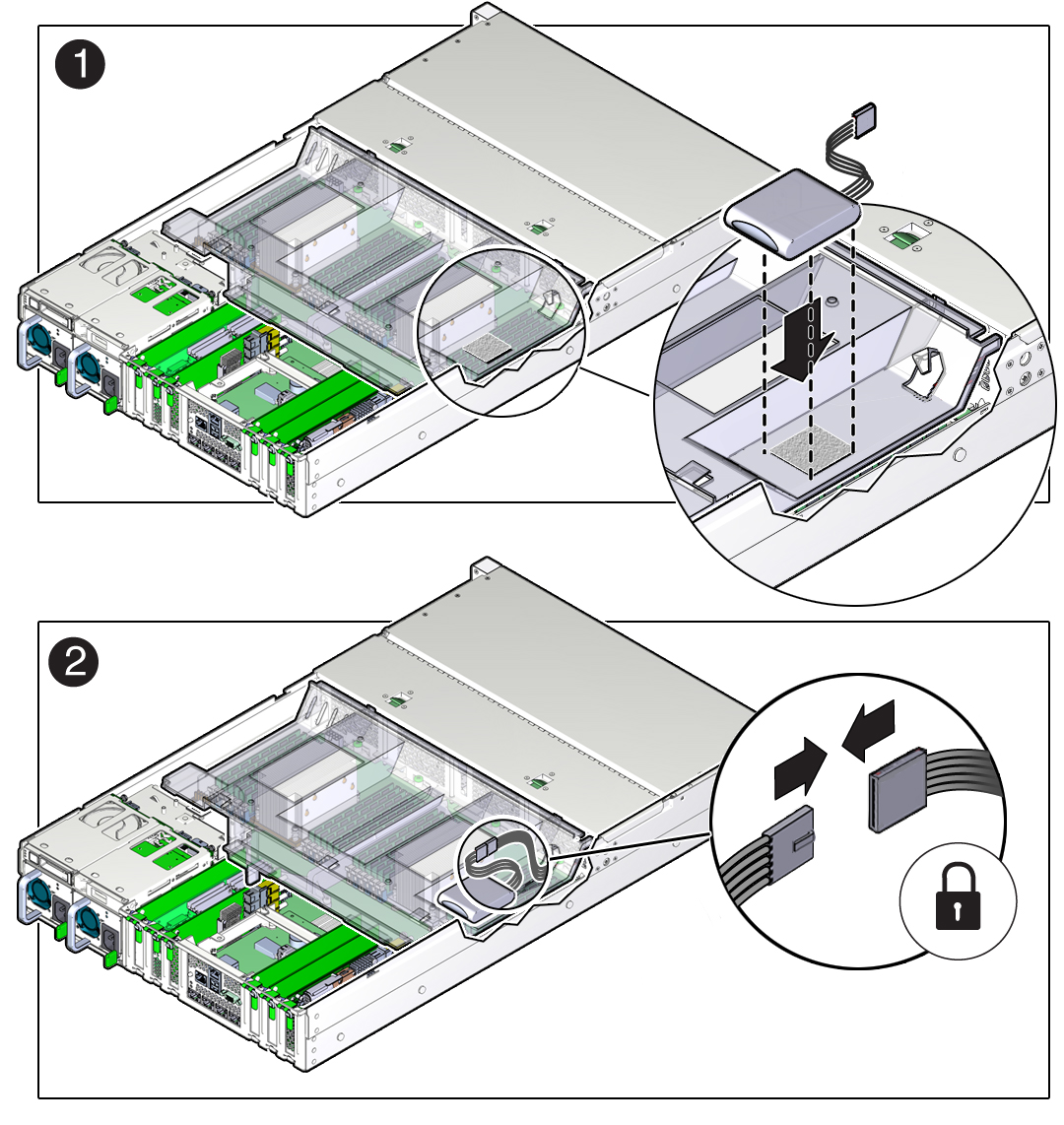 1

2