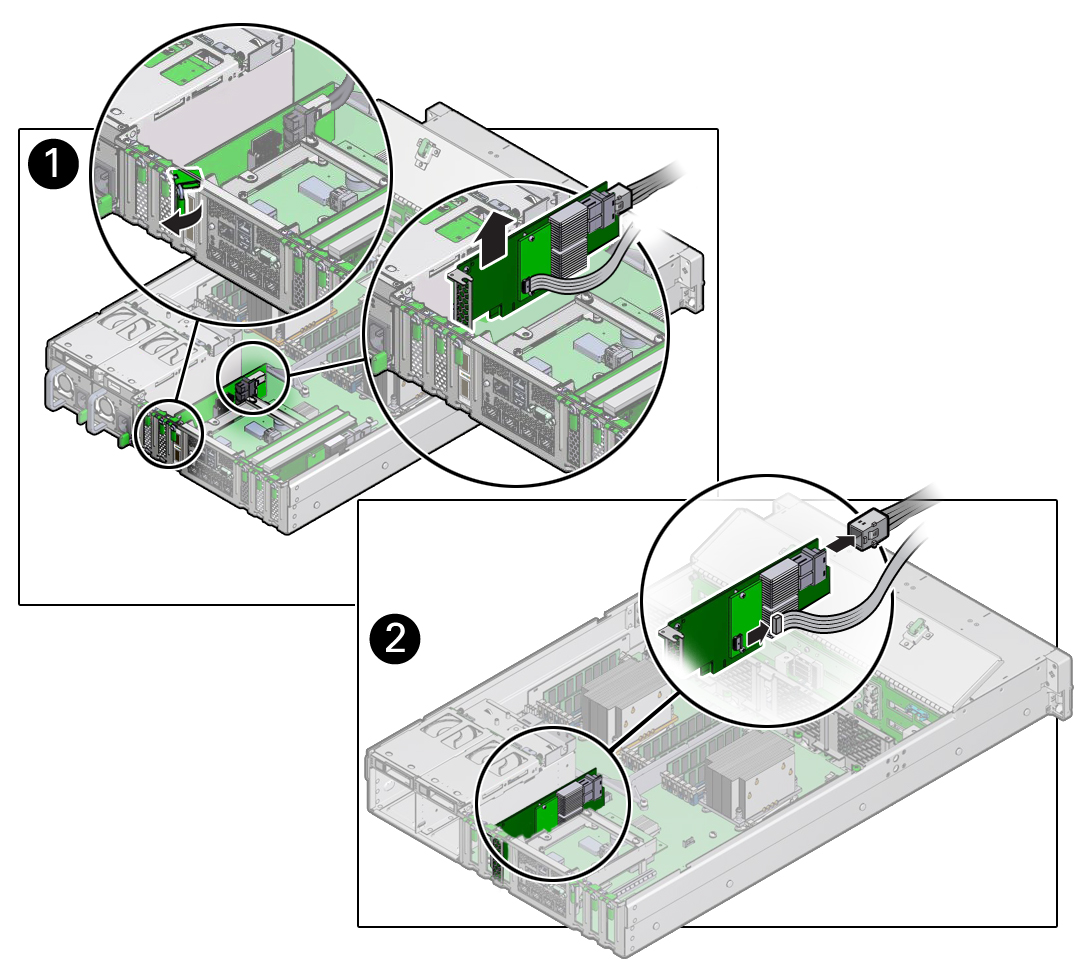 1

2