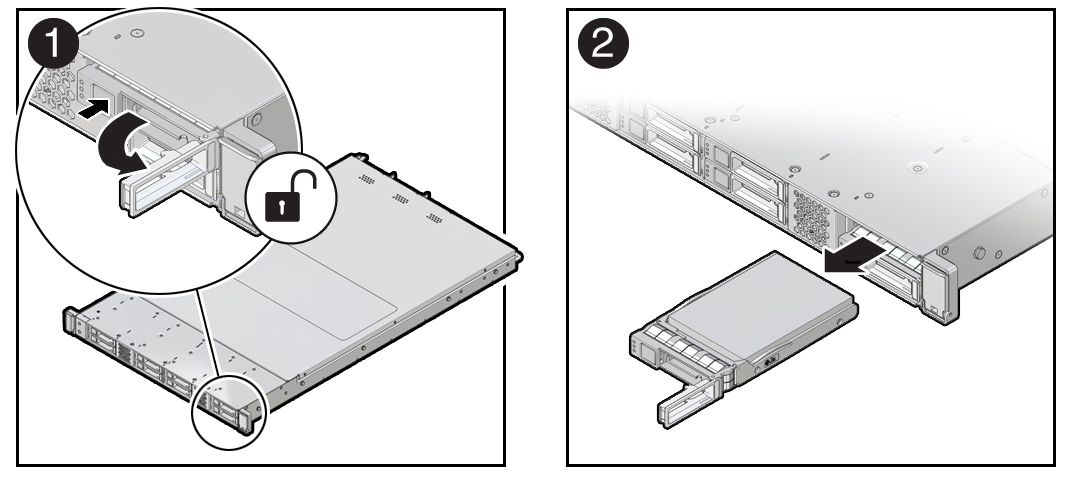 1

2