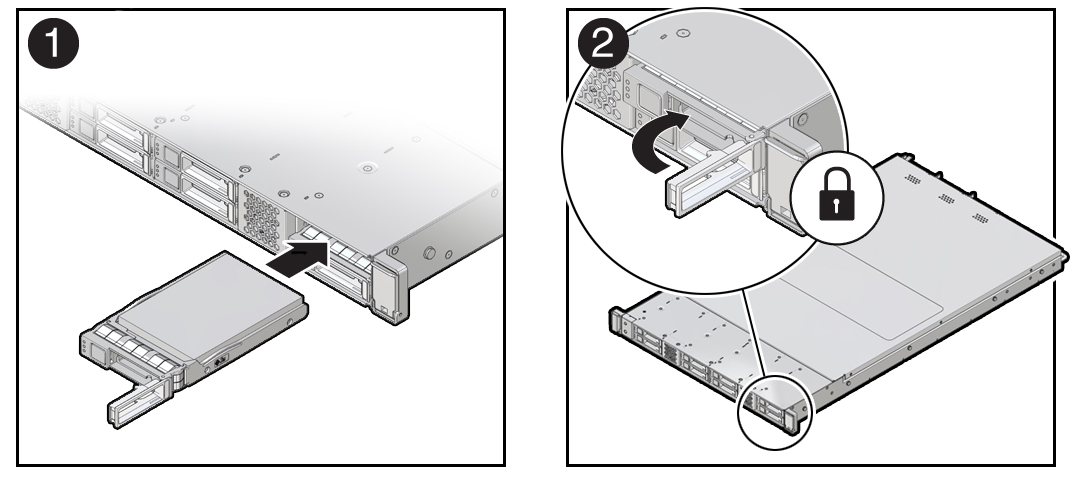 1

2