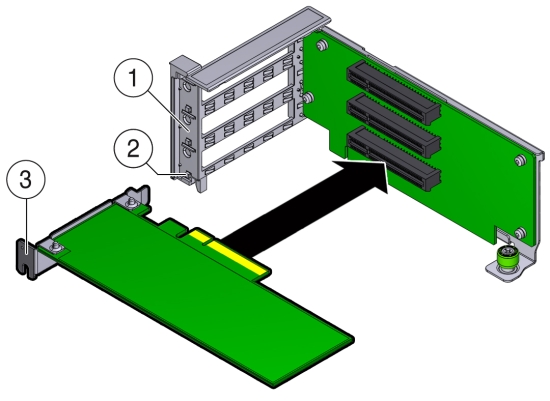 1
2
3