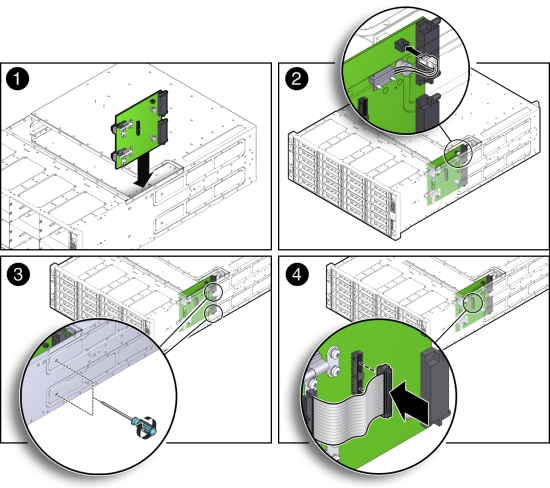 1

2

3

4