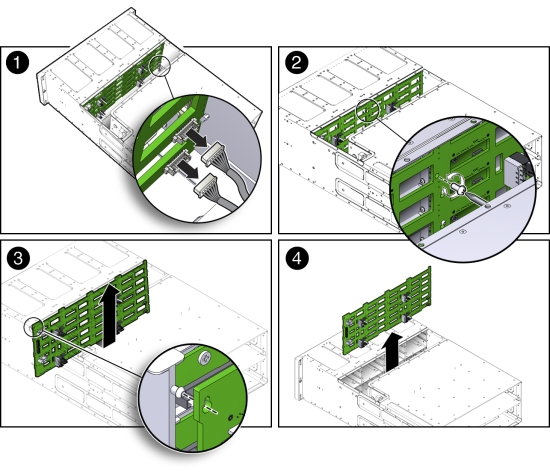 1

2

3

4