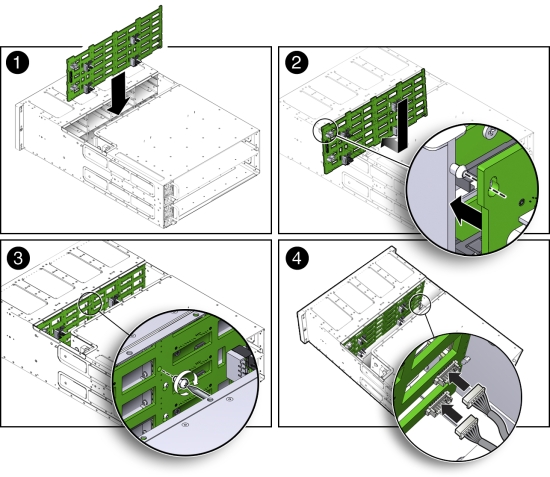 1

2

3

4