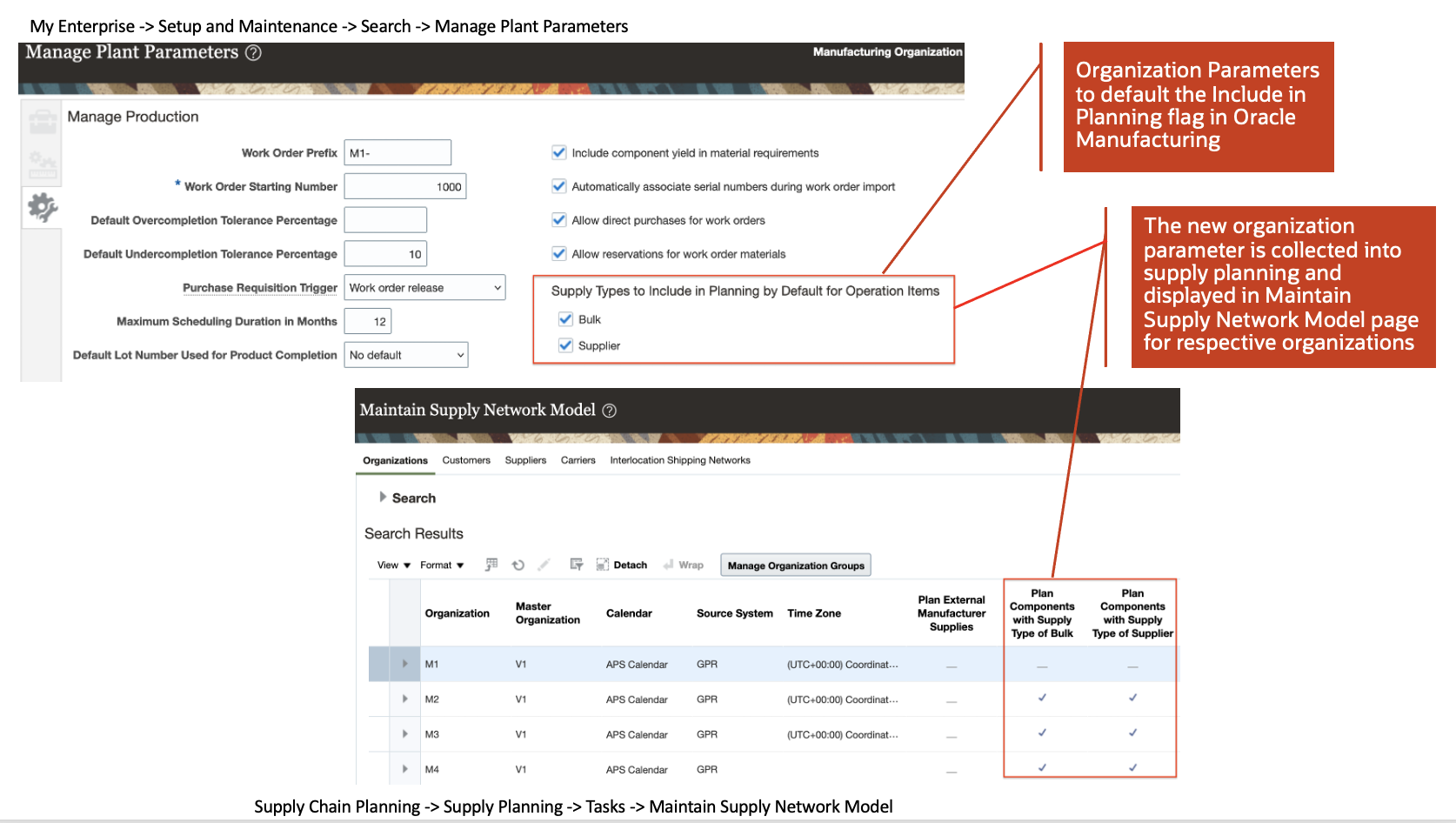 My Enterprise -> Setup and Maintenance -> Search -> Manage Plant Parameters

Manage Plant Parameters

Manufacturing Organization

Manage Production

Work Order Prefix M1-

* Work Order Starting Number 1000

Default Overcompletion Tolerance Percentage

Default Undercompletion Tolerance Percentage 10

Purchase Requisition Trigger Work order release

Maximum Scheduling Duration in Months 12

Default Lot Number Used for Product Completion No default

Include component yield in material requirements

Automatically associate serial numbers during work order import

Allow direct purchases for work orders

Allow reservations for work order materials

Supply Types to Include in Planning by Default for Operation Items

Bulk

Supplier

Organization Parameters to default the Include in Planning flag in Oracle Manufacturing

The new organization parameter is collected into supply planning and displayed in Maintain Supply Network Model page for respective organizations

Maintain Supply Network Model

Organizations Customers Suppliers Carriers Interlocation Shipping Networks

Search

Search Results

View Format Detach Wrap Manage Organization Groups

| Organization | Master Organization | Calendar | Source System | Time Zone | Plan External Manufacturer Supplies | Plan Components with Supply Type of Bulk | Plan Components with Supply Type of Supplier |
|---|---|---|---|---|---|---|---|
| M1 | V1 | APS Calendar | GPR | (UTC+00:00) Coordinat... | — | — | — |
| M2 | V1 | APS Calendar | GPR | (UTC+00:00) Coordinat... | — | ✓ | ✓ |
| M3 | V1 | APS Calendar | GPR | (UTC+00:00) Coordinat... | — | ✓ | ✓ |
| M4 | V1 | APS Calendar | GPR | | — | ✓ | ✓ |

Supply Chain Planning -> Supply Planning -> Tasks -> Maintain Supply Network Model