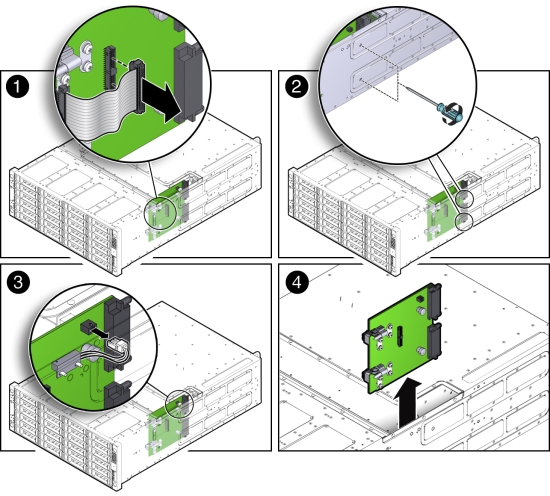 1

2

3

4