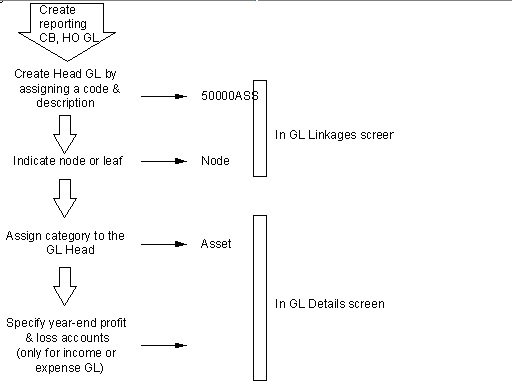 Create reporting CB, HO GL

Create Head GL by assigning a code & description

50000ASS

In GL Linkages screer

Indicate node or leaf

Node

Assign category to the GL Head

Asset

In GL Details screen

Specify year-end profit & loss accounts (only for income or expense GL)