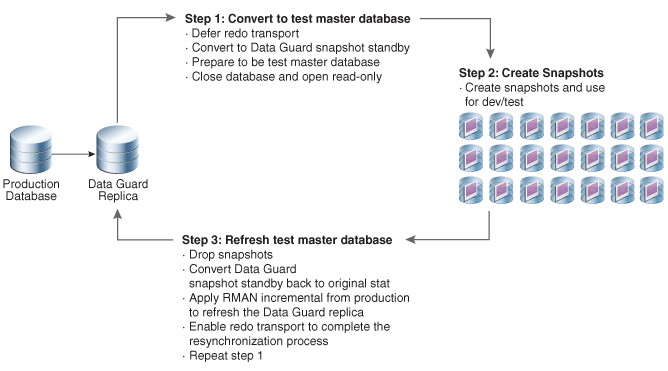 Step 1: Convert to test master database
· Defer redo transport
· Convert to Data Guard snapshot standby
· Prepare to be test master database
· Close database and open read-only

Step 2: Create Snapshots
· Create snapshots and use for dev/test

Production Database

Data Guard Replica

Step 3: Refresh test master database
· Drop snapshots
· Convert Data Guard snapshot standby back to original stat
· Apply RMAN incremental from production to refresh the Data Guard replica
· Enable redo transport to complete the resynchronization process
· Repeat step 1