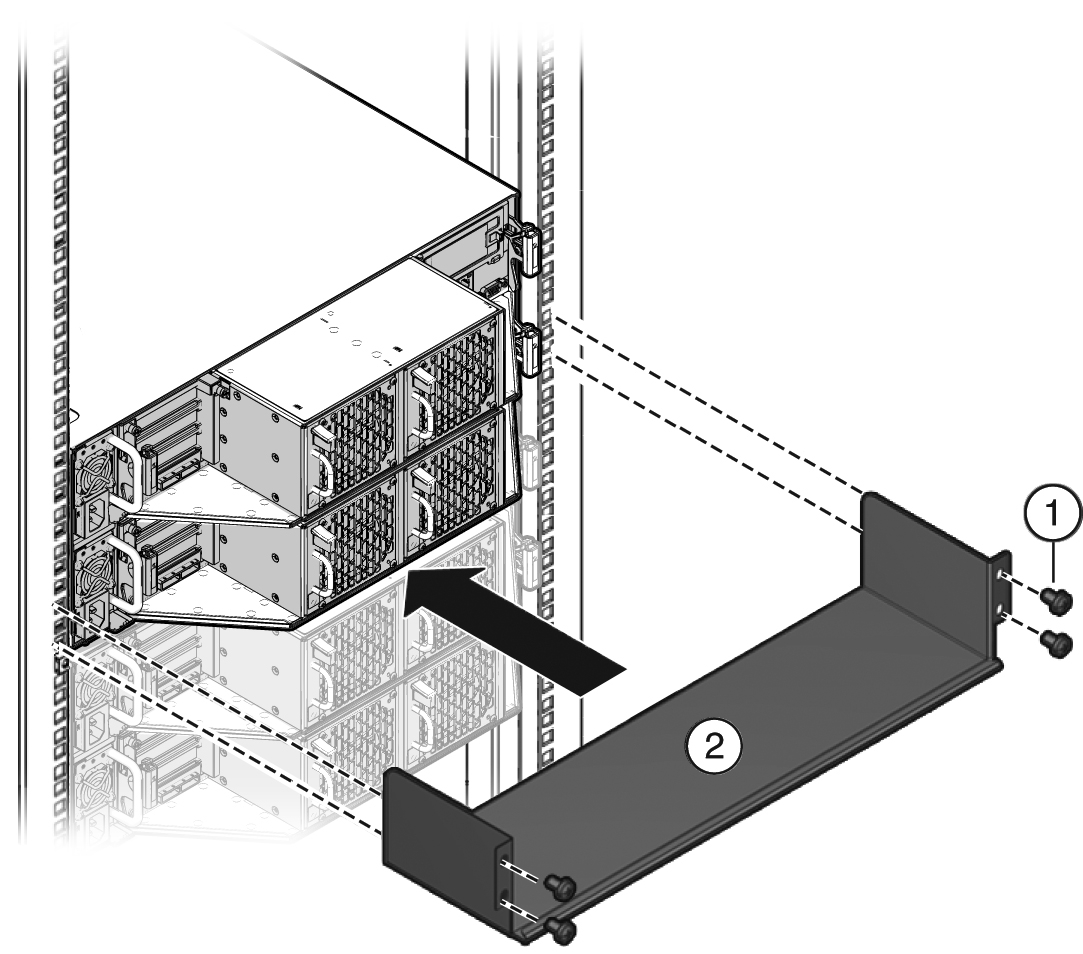 1
2