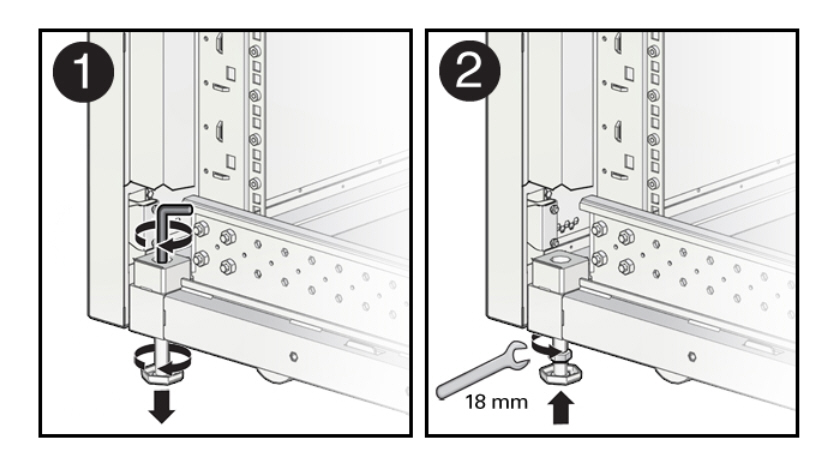 1

2

18 mm