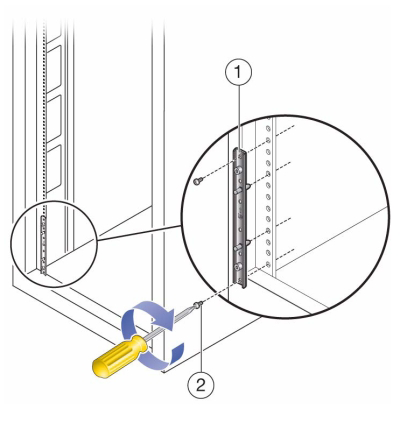 1

2