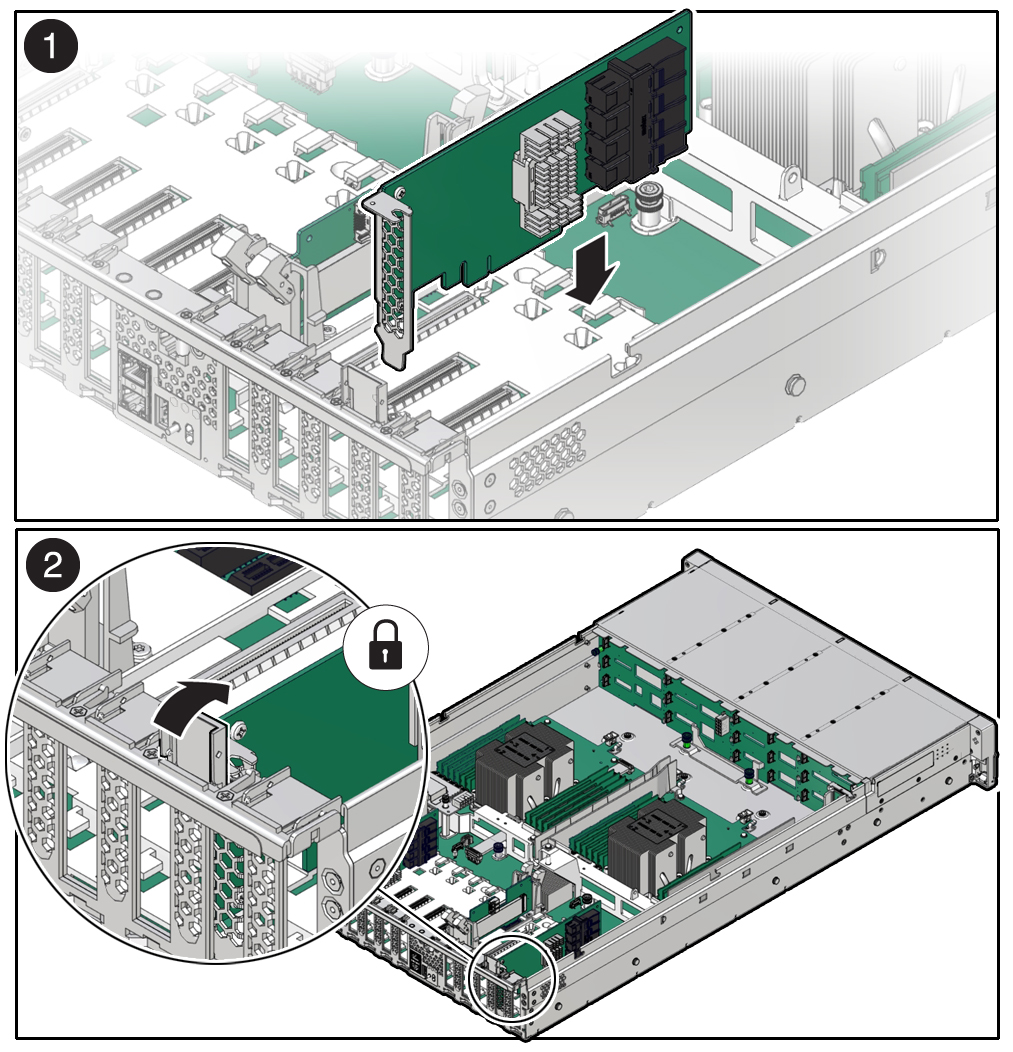 1

2