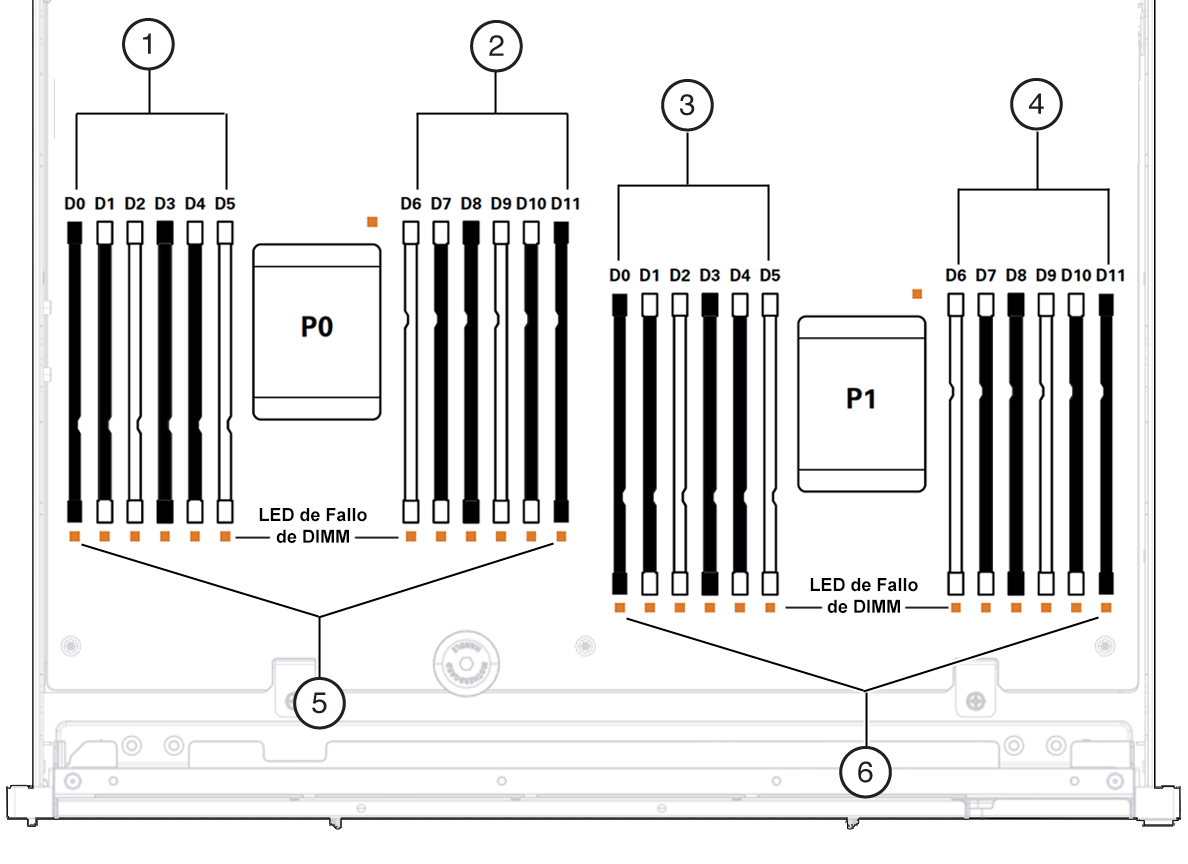 1

2

3

4

D0 D1 D2 D3 D4 D5

D6 D7 D8 D9 D10 D11

P0

LED de Fallo de DIMM

D0 D1 D2 D3 D4 D5

D6 D7 D8 D9 D10 D11

P1

LED de Fallo de DIMM

5

6