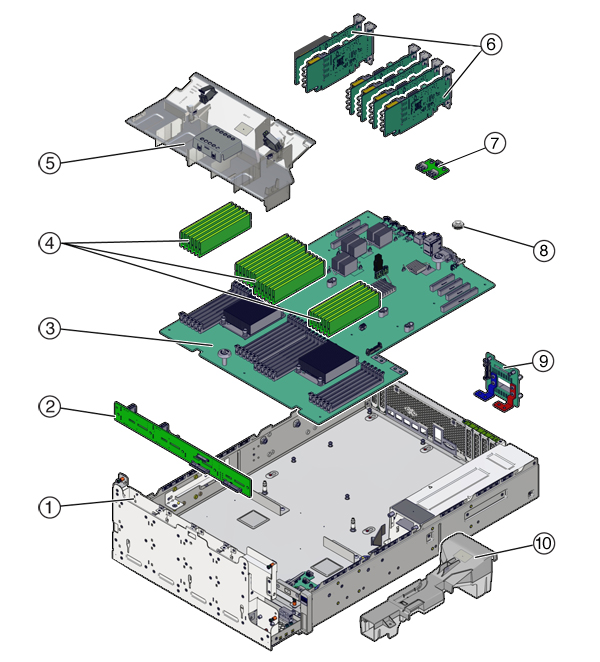 6

5

7

4

8

3

9

2

1

10