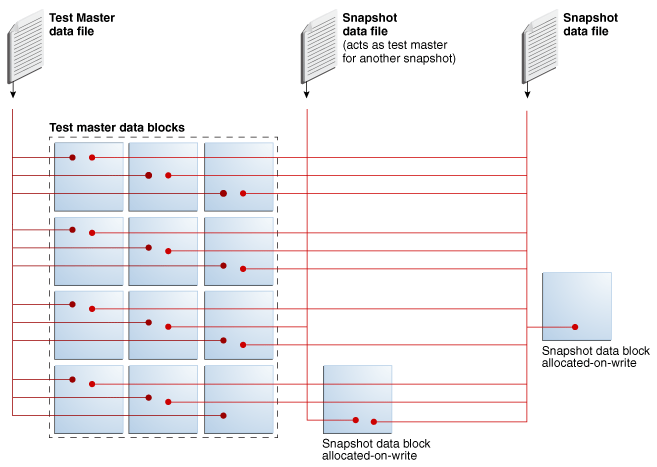 Test Master data file

Snapshot data file
(acts as test master for another snapshot)

Snapshot data file

Test master data blocks

Snapshot data block allocated-on-write

Snapshot data block allocated-on-write