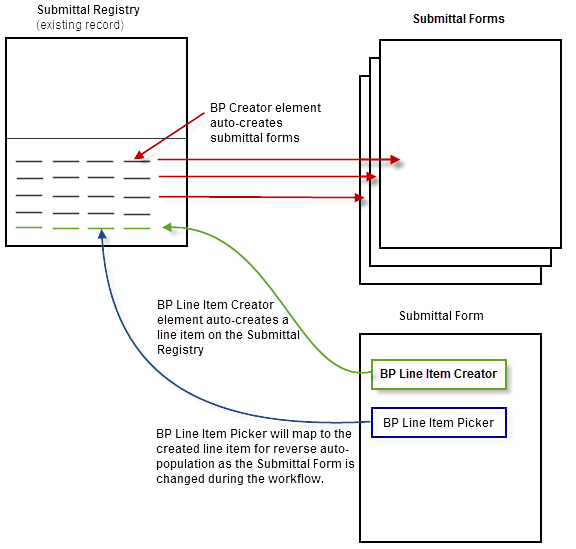 Submittal Registry
(existing record)

Submittal Forms

BP Creator element auto-creates submittal forms

BP Line Item Creator element auto-creates a line item on the Submittal Registry

Submittal Form

BP Line Item Creator

BP Line Item Picker

BP Line Item Picker will map to the created line item for reverse auto-population as the Submittal Form is changed during the workflow.