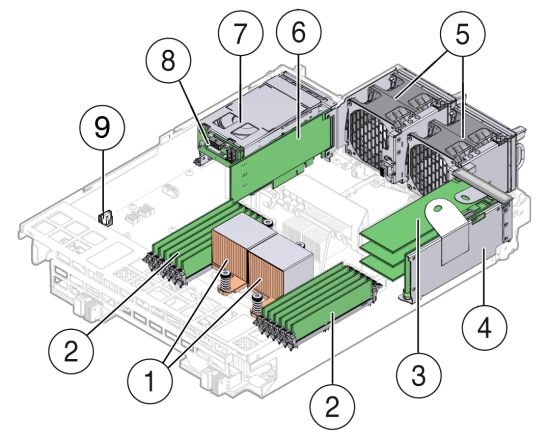 7
6
5
8
9
2
1
2
3
4