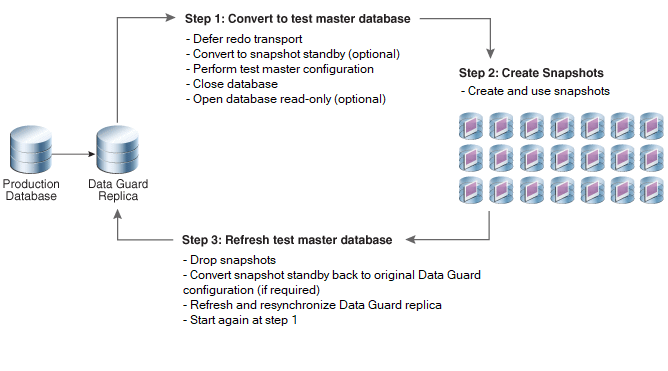 Step 1: Convert to test master database

- Defer redo transport
- Convert to snapshot standby (optional)
- Perform test master configuration
- Close database
- Open database read-only (optional)

Step 2: Create Snapshots

- Create and use snapshots

Production Database

Data Guard Replica

Step 3: Refresh test master database

- Drop snapshots
- Convert snapshot standby back to original Data Guard configuration (if required)
- Refresh and resynchronize Data Guard replica
- Start again at step 1