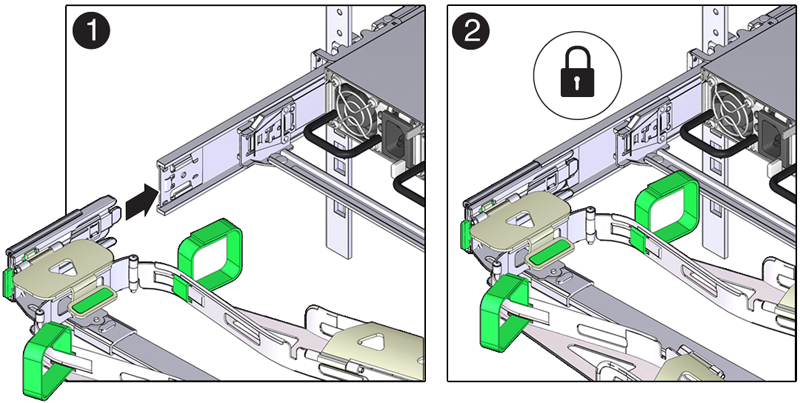 1

2