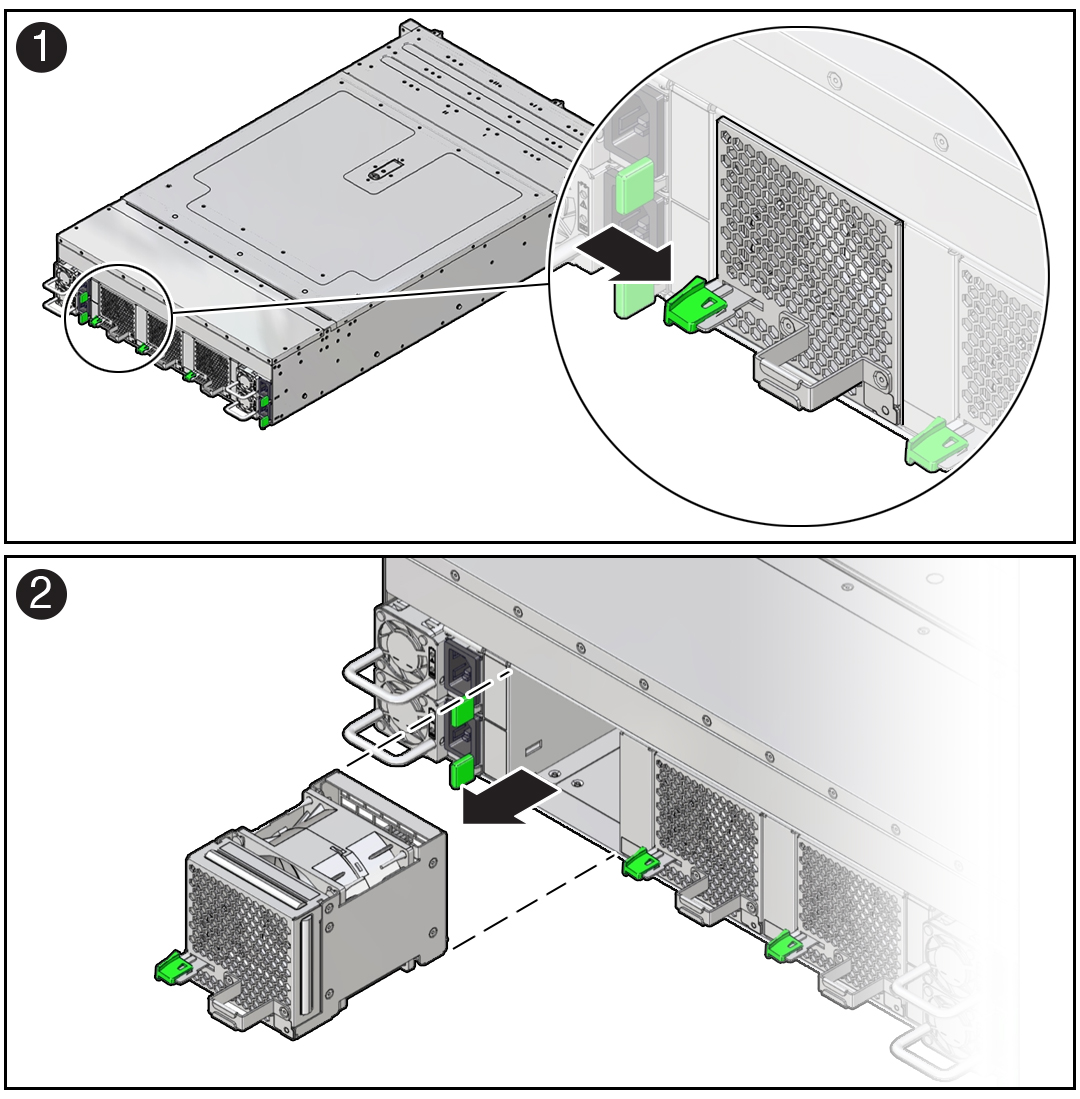 1

2