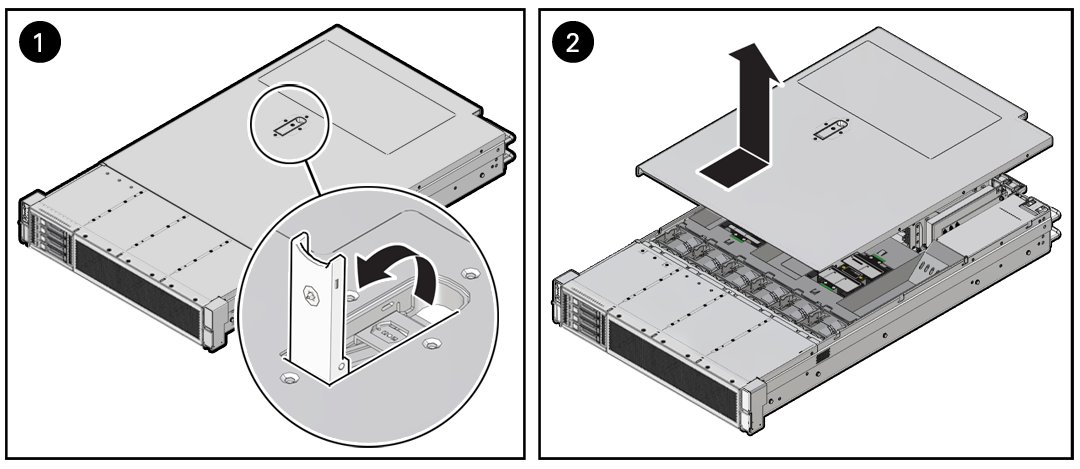 1

2