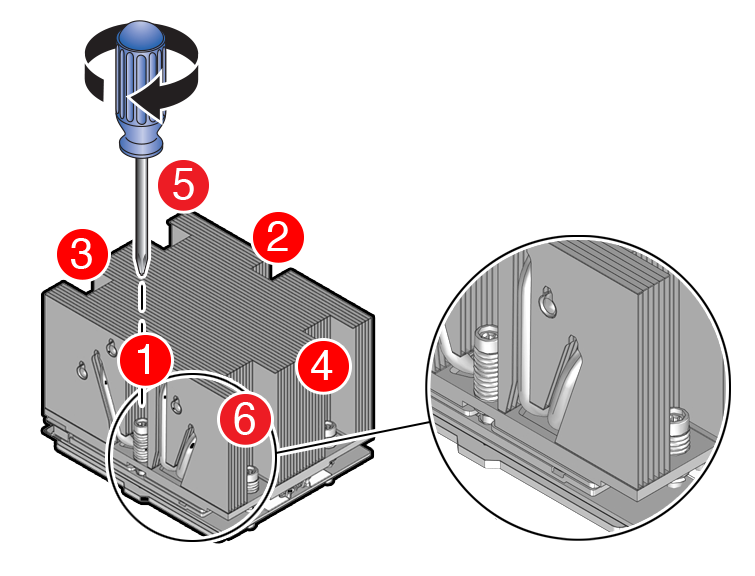 5
3
2
1
4
6