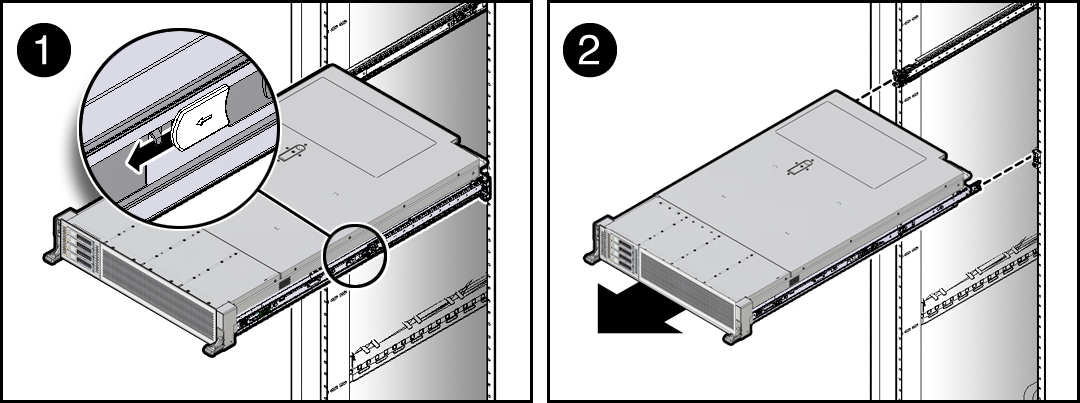 1

2