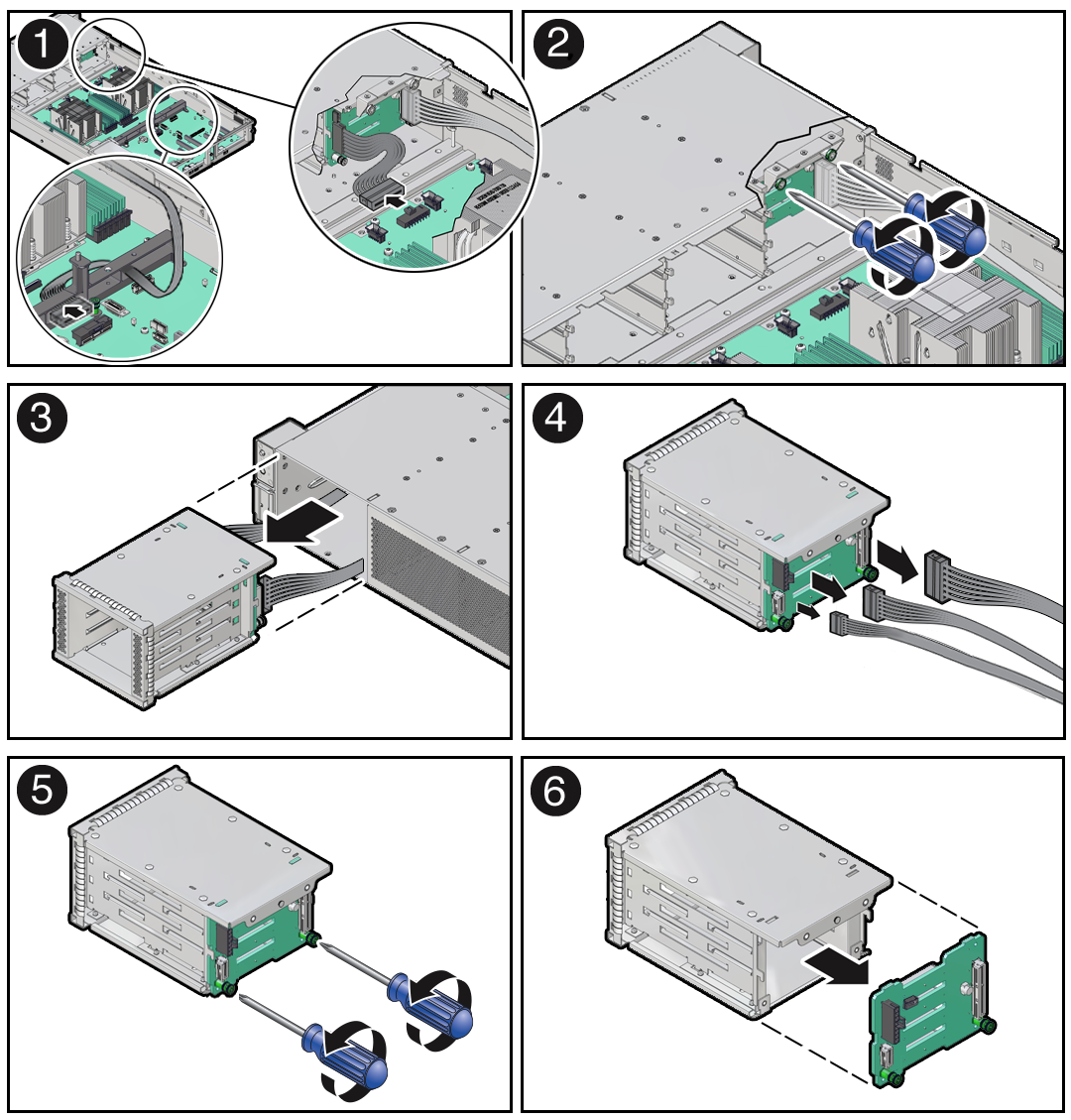 1

2

3

4

5

6