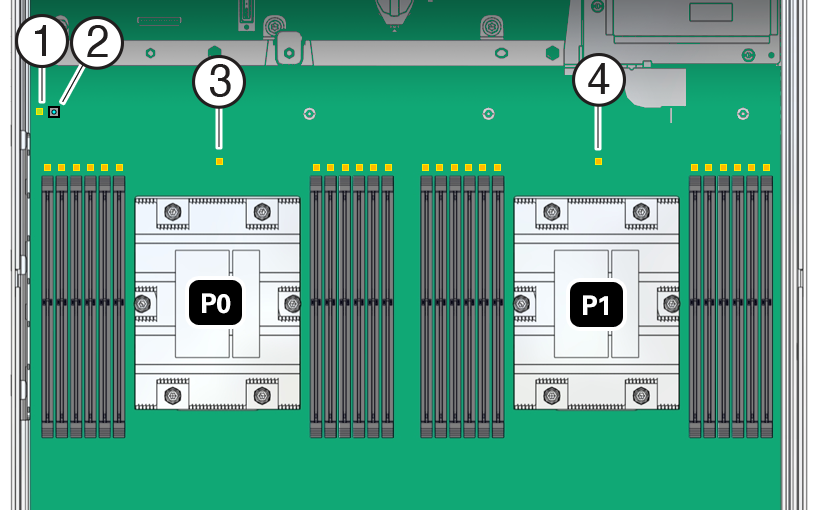 1
2
3
4
P0
P1