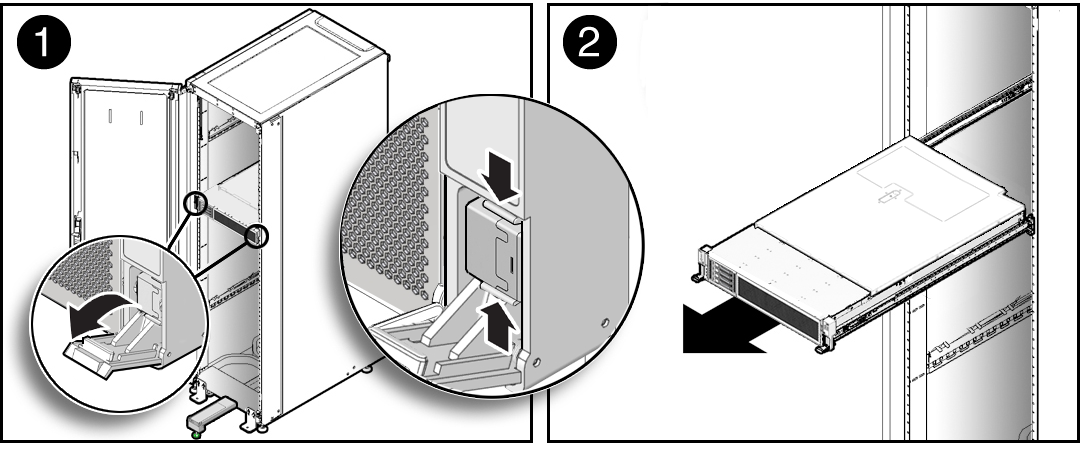 1

2