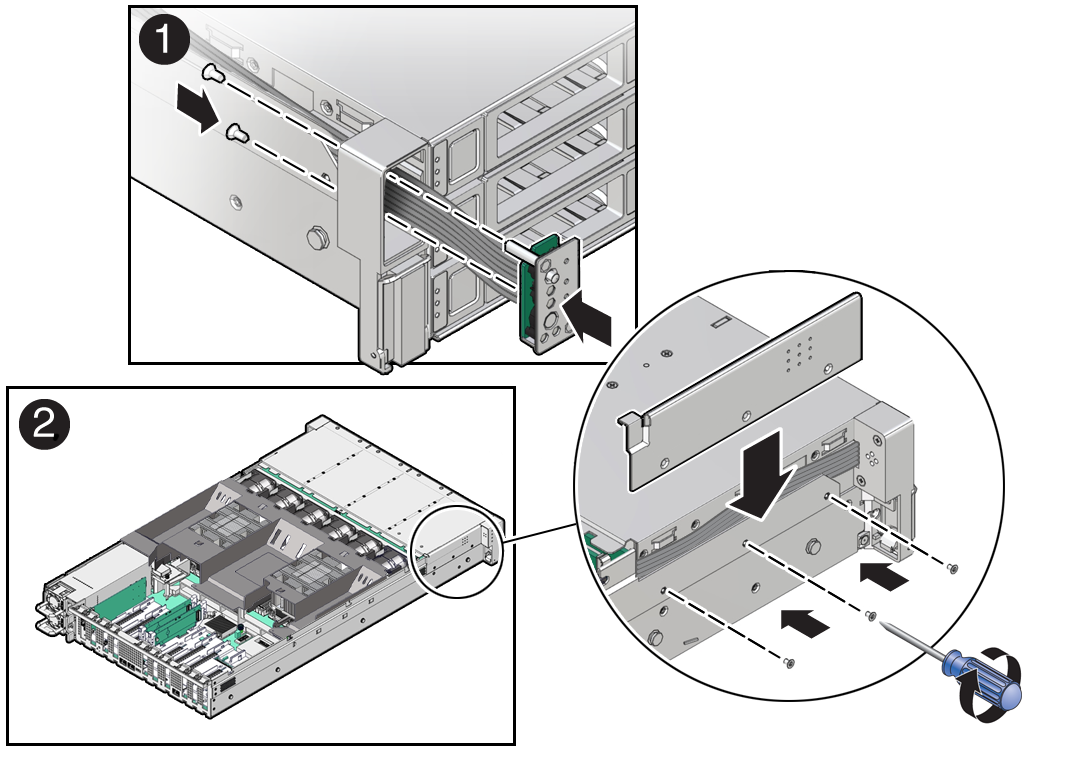 1

2