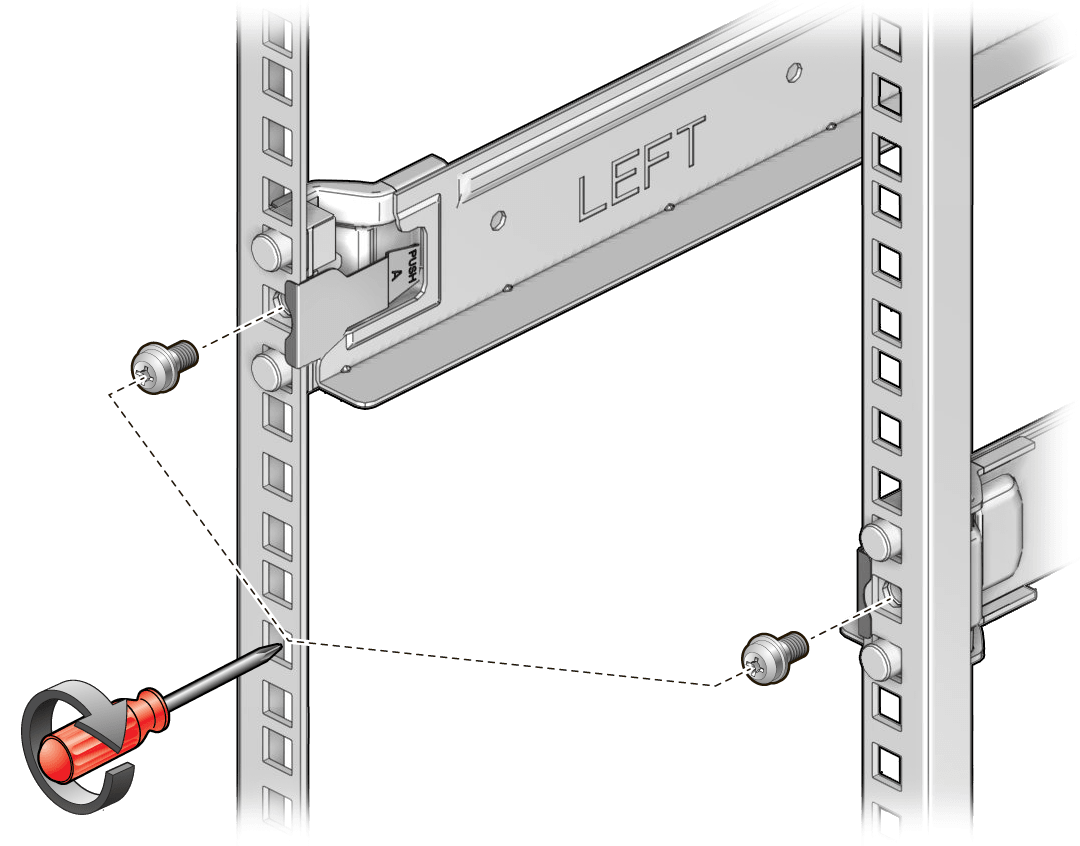 LEFT

PUSH
A