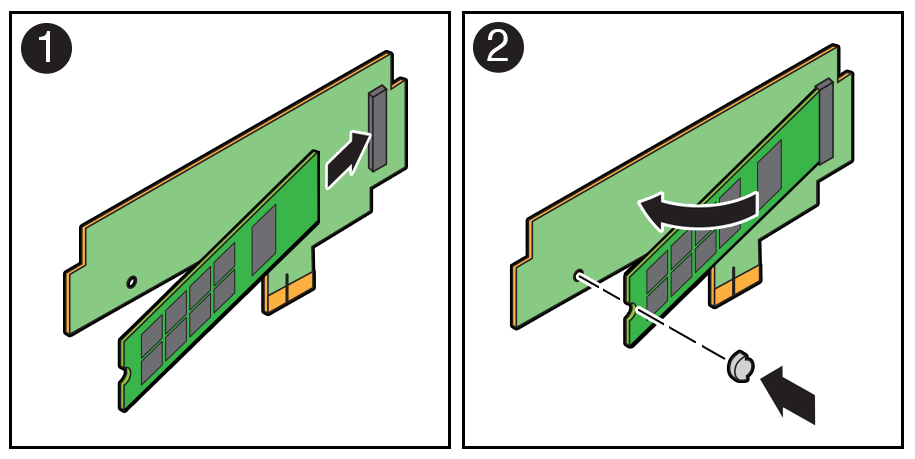 1

2