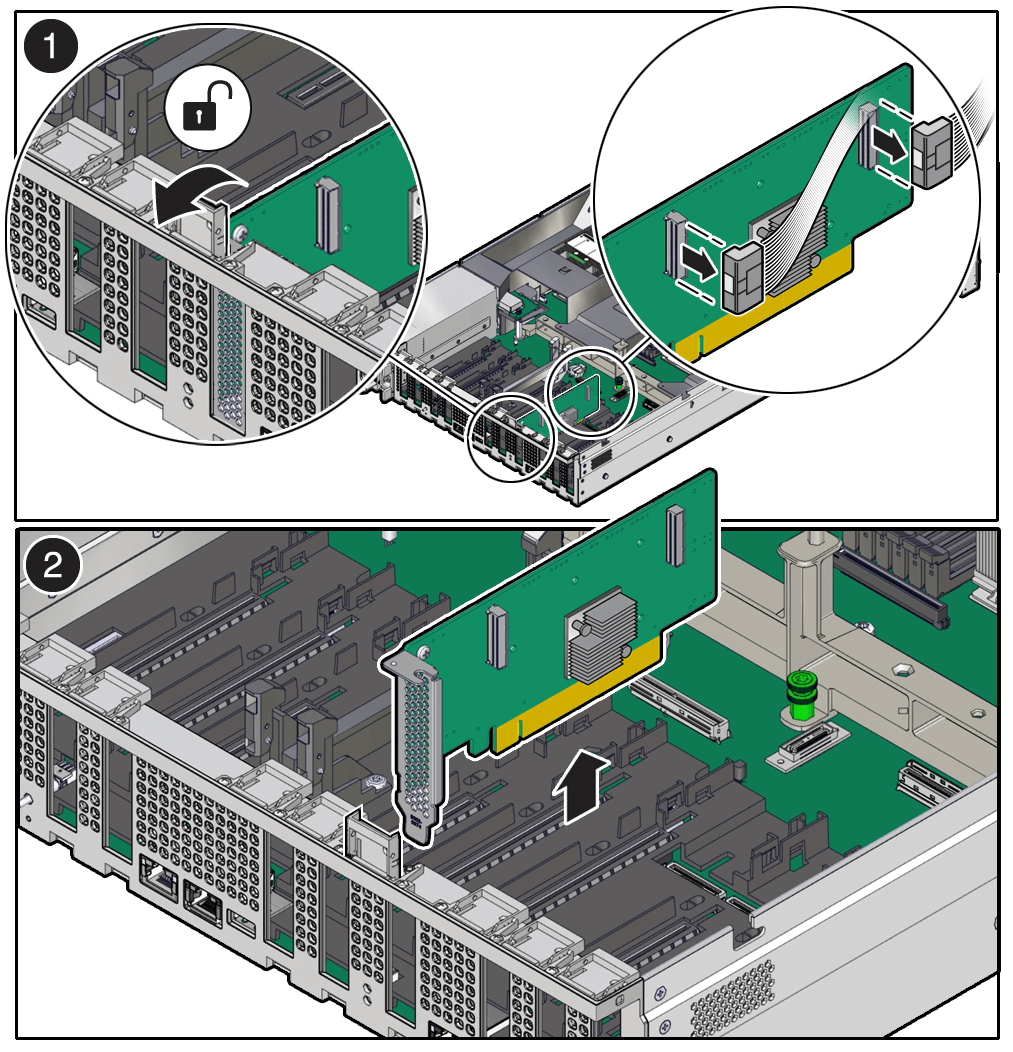 1

2