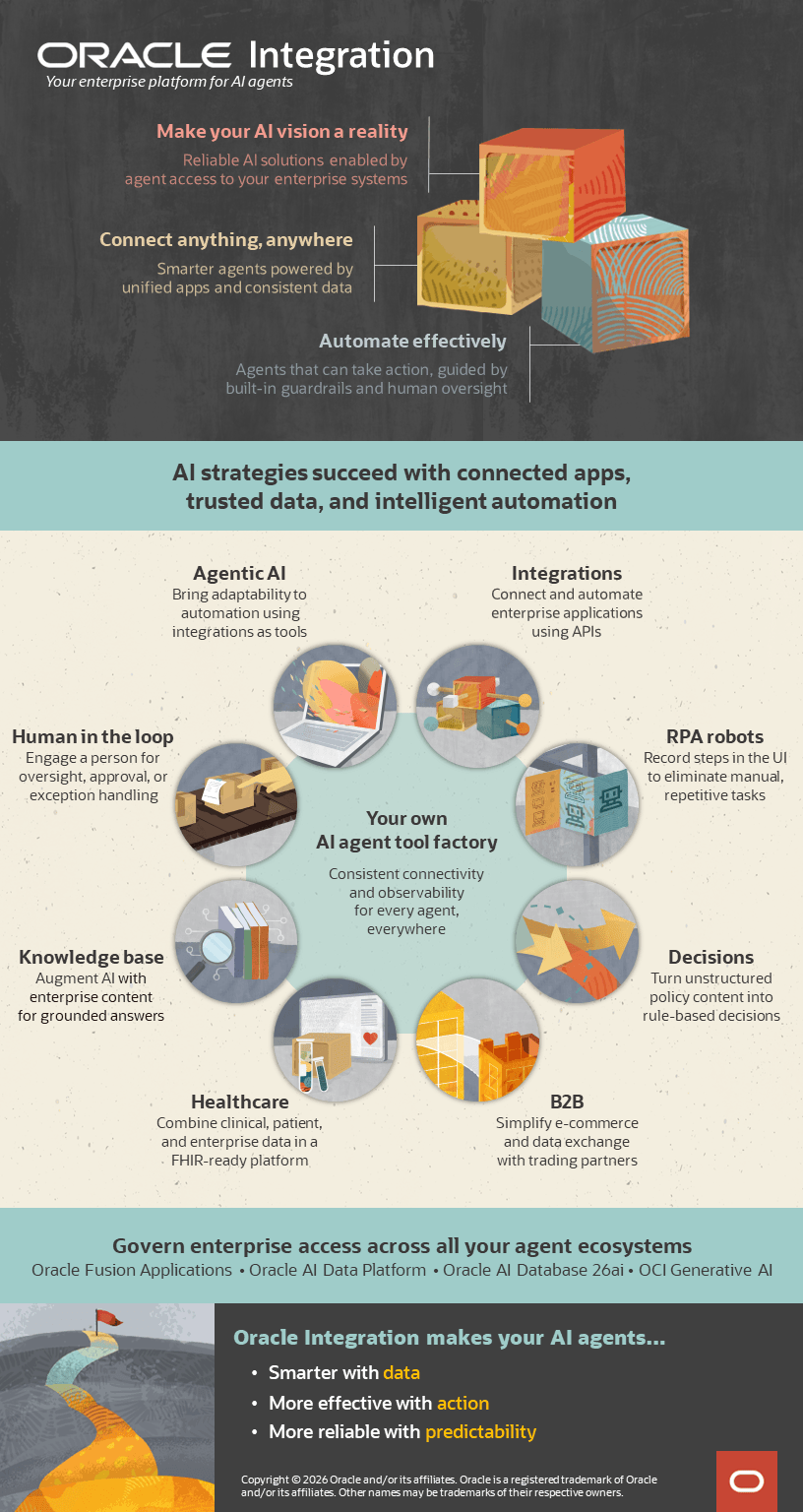 ORACLE Integration
Your enterprise platform for AI agents

Make your AI vision a reality
Reliable AI solutions enabled by agent access to your enterprise systems

Connect anything, anywhere
Smarter agents powered by unified apps and consistent data

Automate effectively
Agents that can take action, guided by built-in guardrails and human oversight

AI strategies succeed with connected apps, trusted data, and intelligent automation

Agentic AI
Bring adaptability to automation using integrations as tools

Integrations
Connect and automate enterprise applications using APIs

Human in the loop
Engage a person for oversight, approval, or exception handling

RPA robots
Record steps in the UI to eliminate manual, repetitive tasks

Your own AI agent tool factory
Consistent connectivity and observability for every agent, everywhere

Knowledge base
Augment AI with enterprise content for grounded answers

Decisions
Turn unstructured policy content into rule-based decisions

Healthcare
Combine clinical, patient, and enterprise data in a FHIR-ready platform

B2B
Simplify e-commerce and data exchange with trading partners

Govern enterprise access across all your agent ecosystems
Oracle Fusion Applications • Oracle AI Data Platform • Oracle AI Database 26ai • OCI Generative AI

Oracle Integration makes your AI agents...
• Smarter with data
• More effective with action
• More reliable with predictability

Copyright © 2026 Oracle and/or its affiliates. Oracle is a registered trademark of Oracle and/or its affiliates. Other names may be trademarks of their respective owners.