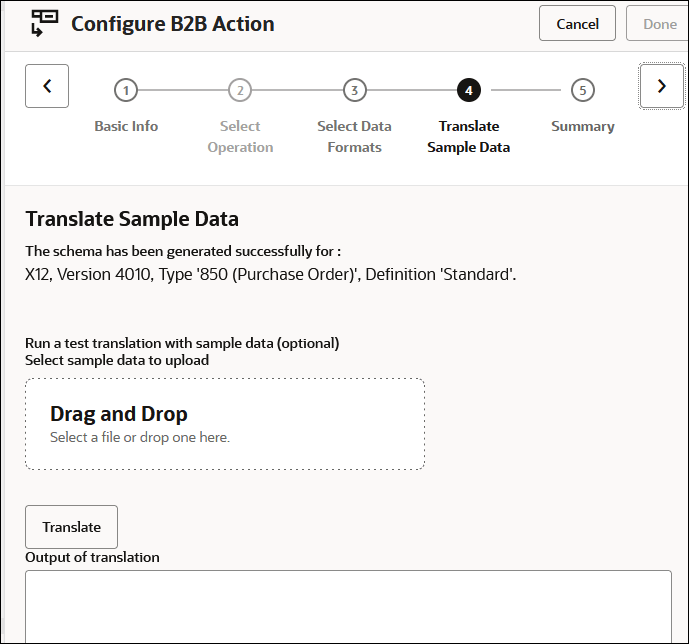 Configure B2B Action

Cancel Done

1 Basic Info
2 Select Operation
3 Select Data Formats
4 Translate Sample Data
5 Summary

Translate Sample Data

The schema has been generated successfully for :
X12, Version 4010, Type '850 (Purchase Order)', Definition 'Standard'.

Run a test translation with sample data (optional)
Select sample data to upload

Drag and Drop
Select a file or drop one here.

Translate

Output of translation