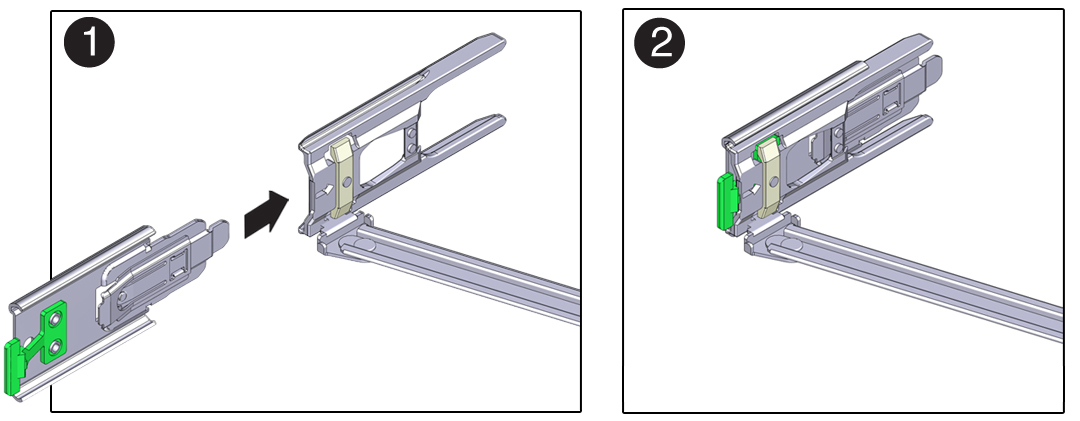 1

2