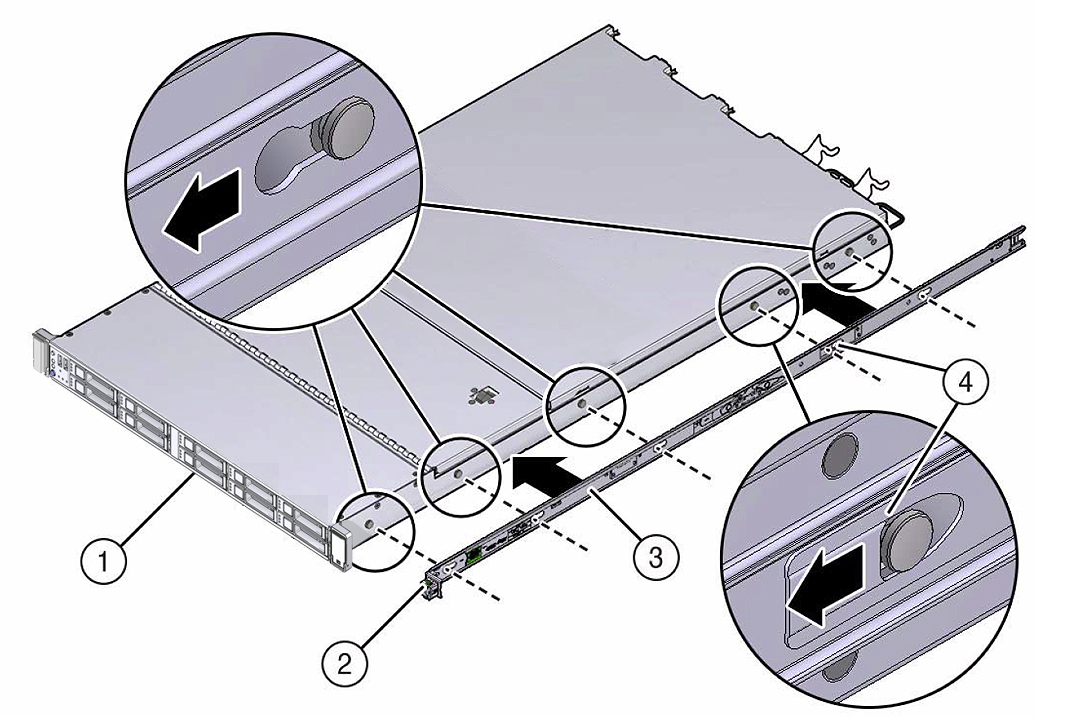 1
2
3
4