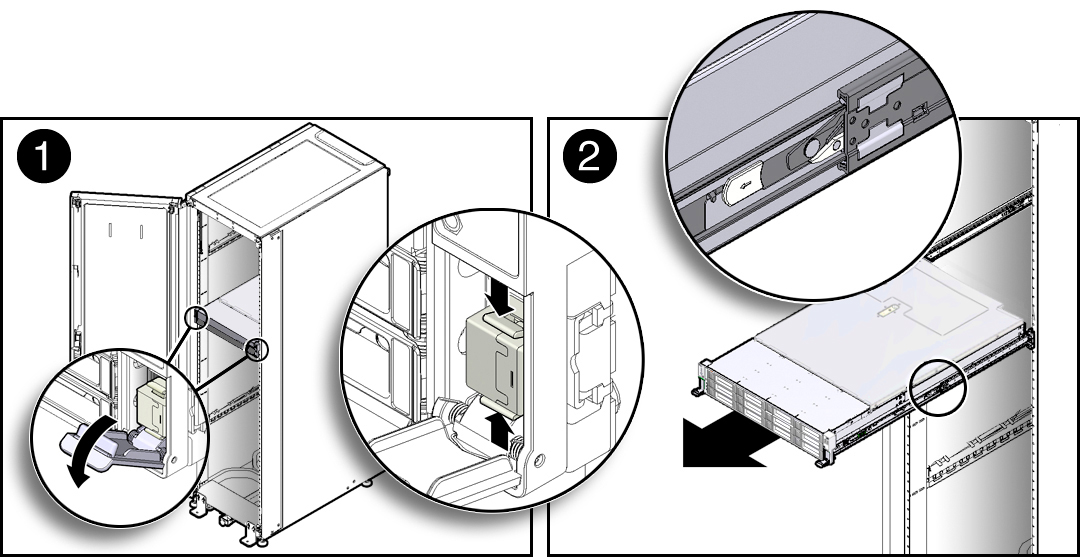 1

2