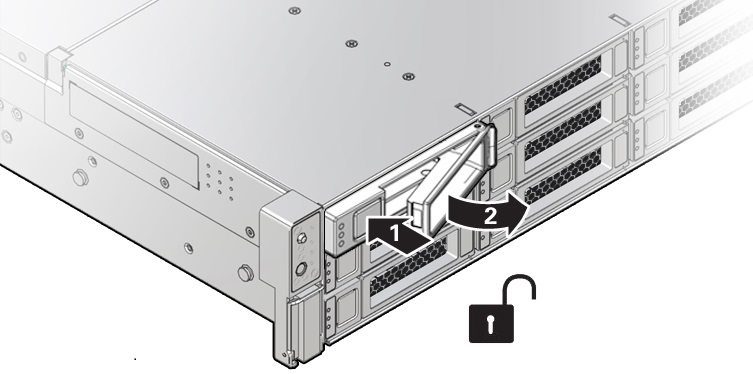 1
2