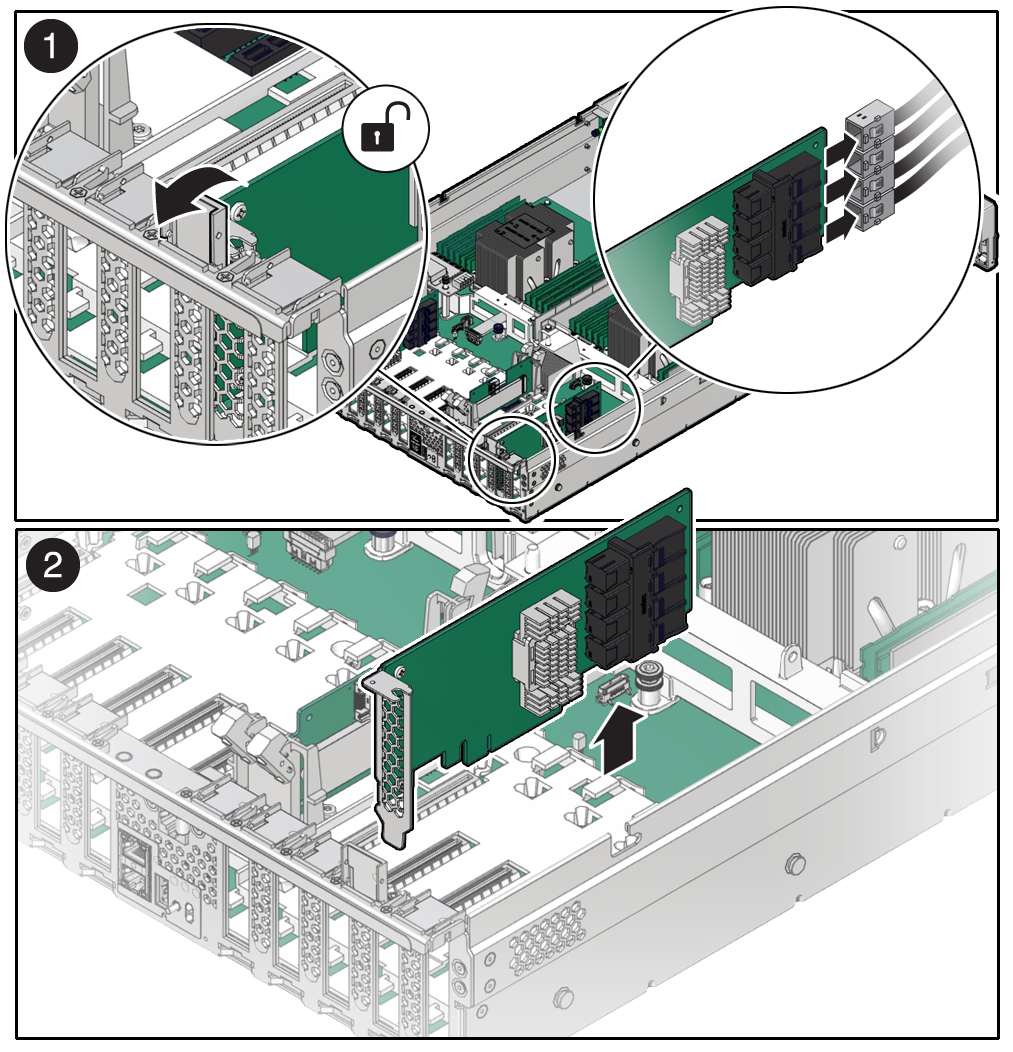 1

2