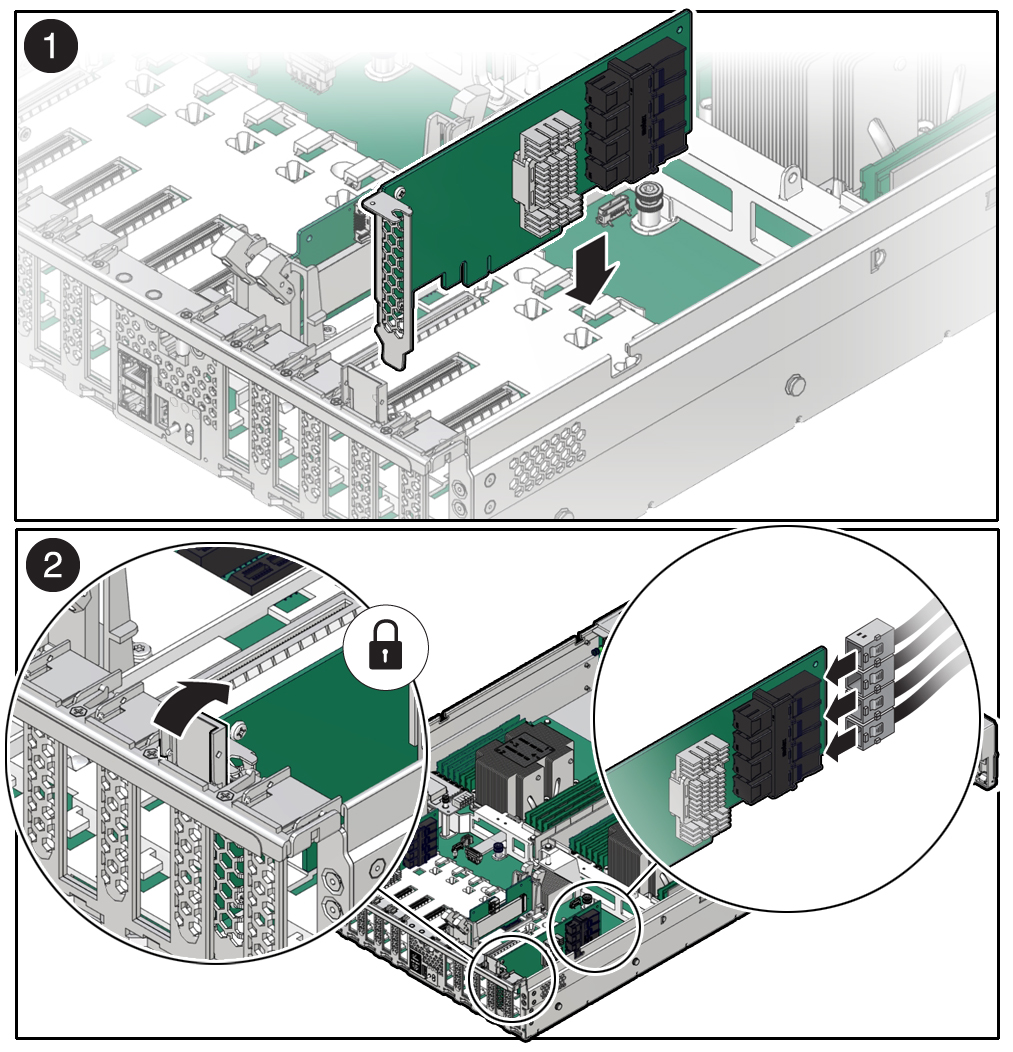 1

2