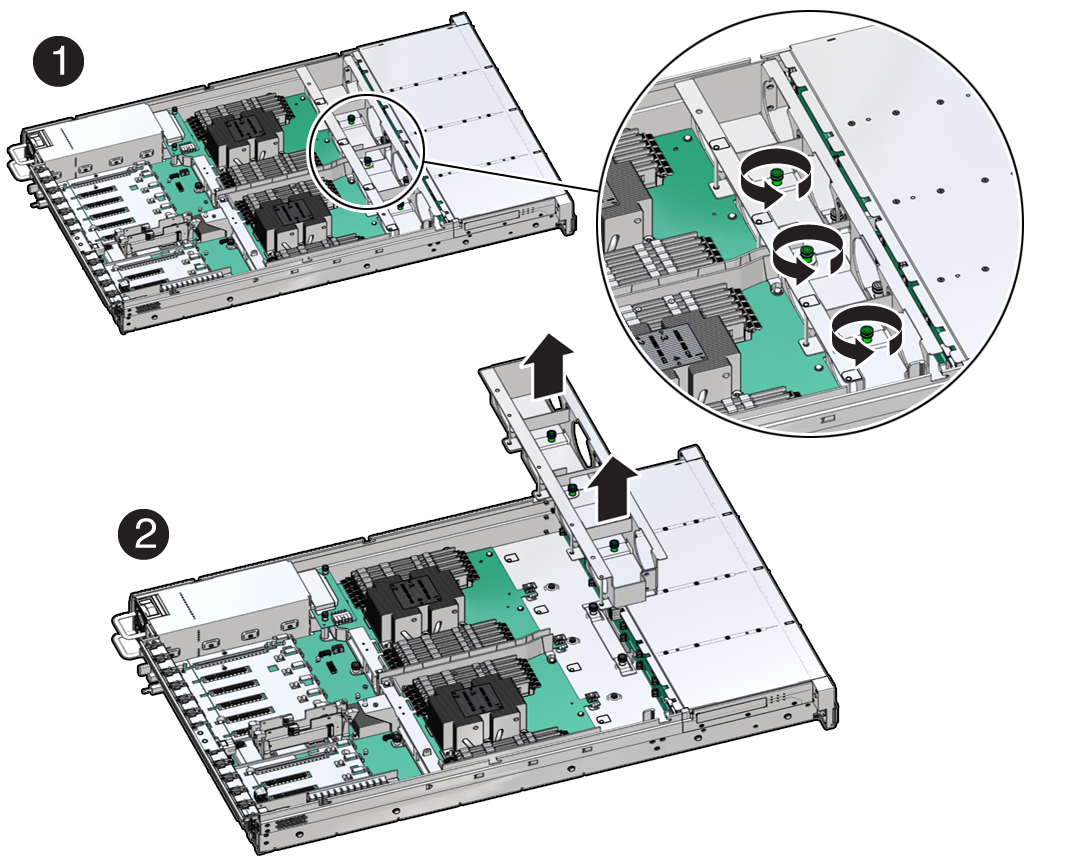 1

2