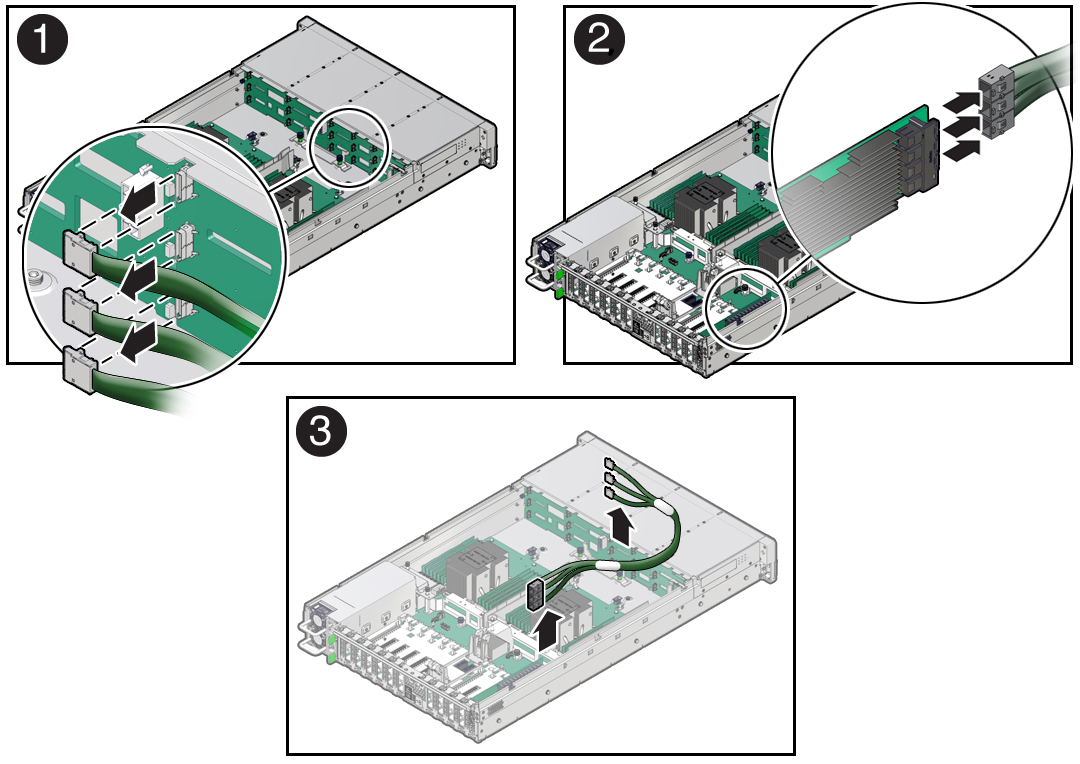 1

2

3