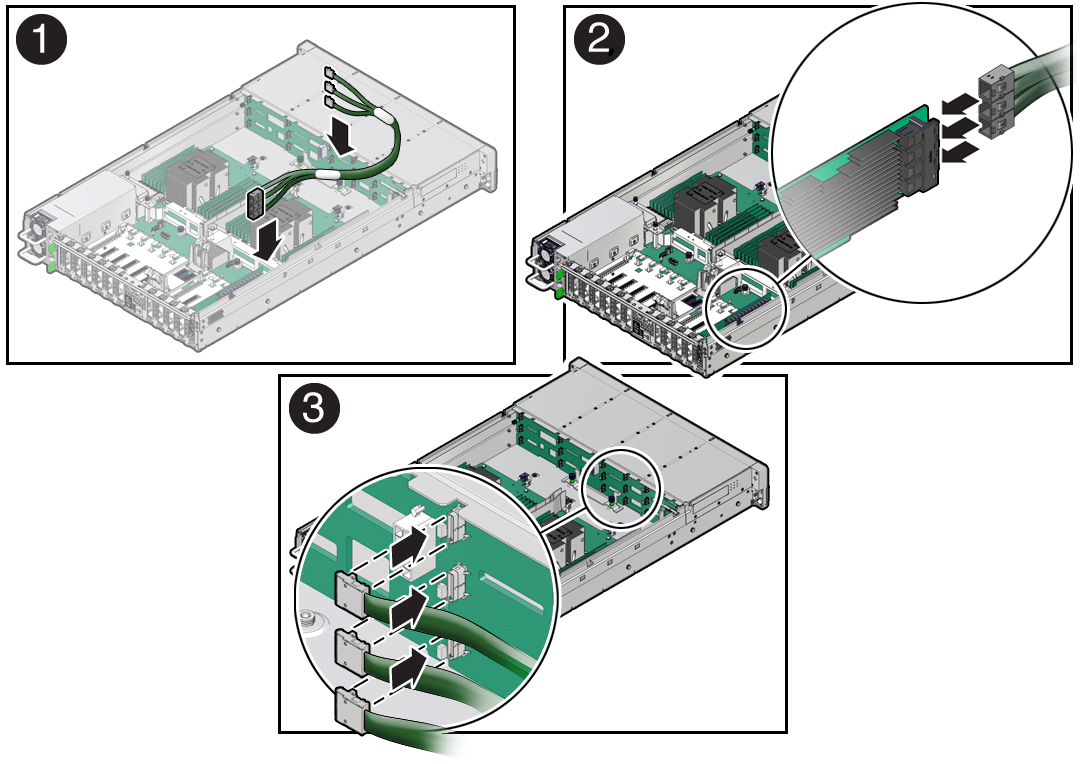 1
2
3