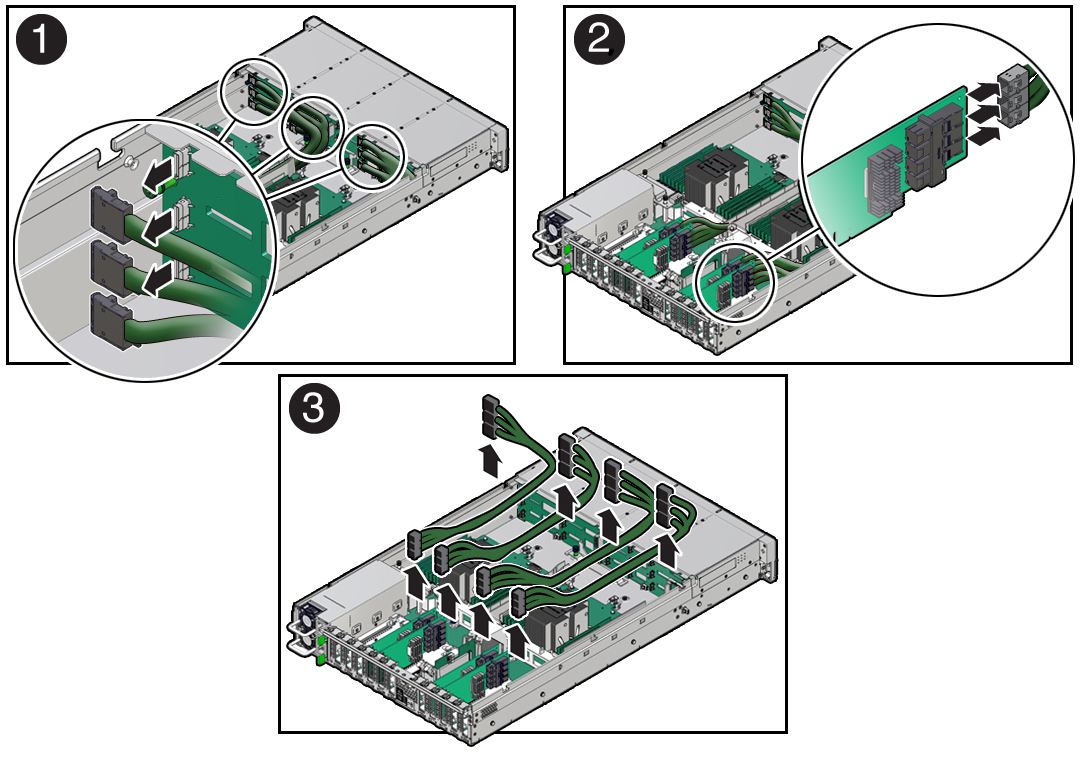 1

2

3