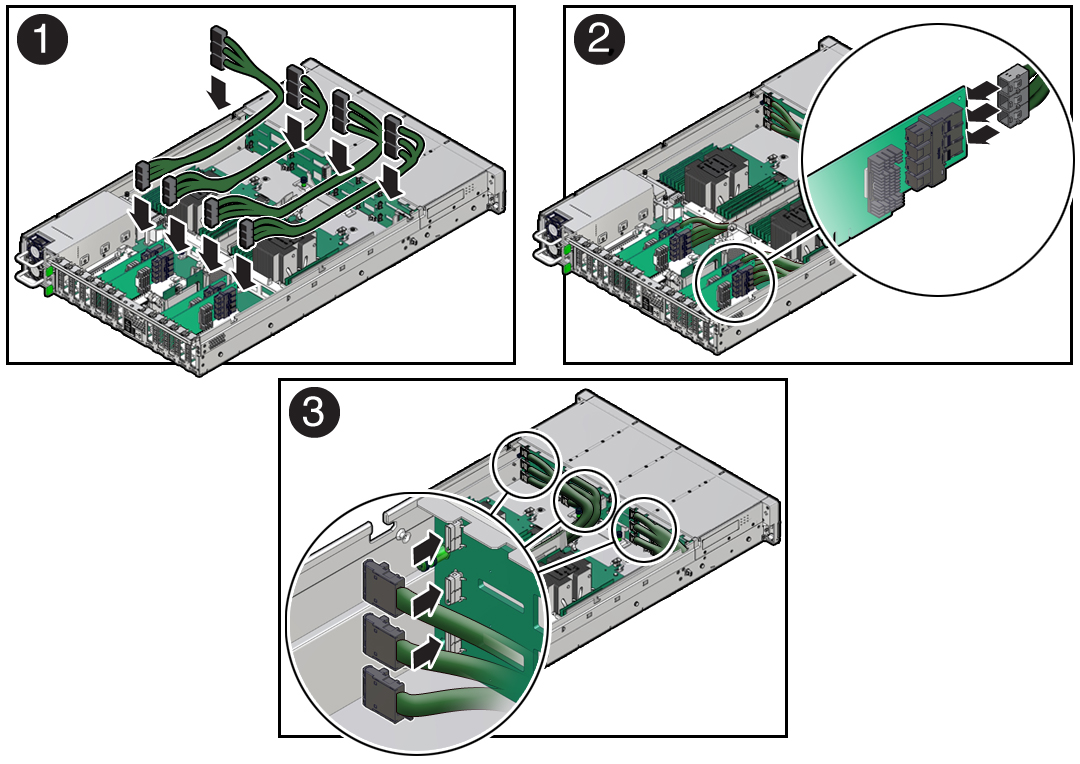 1

2

3