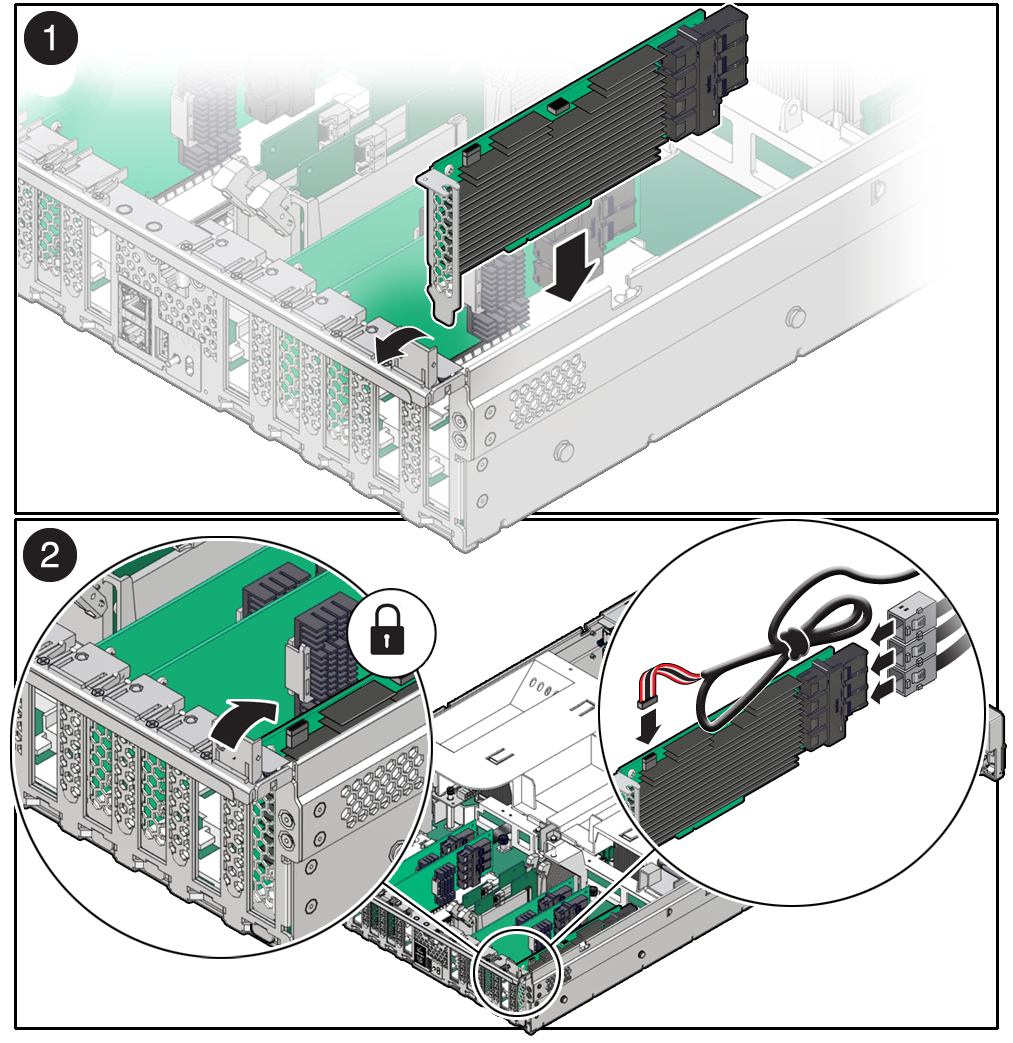 1

2