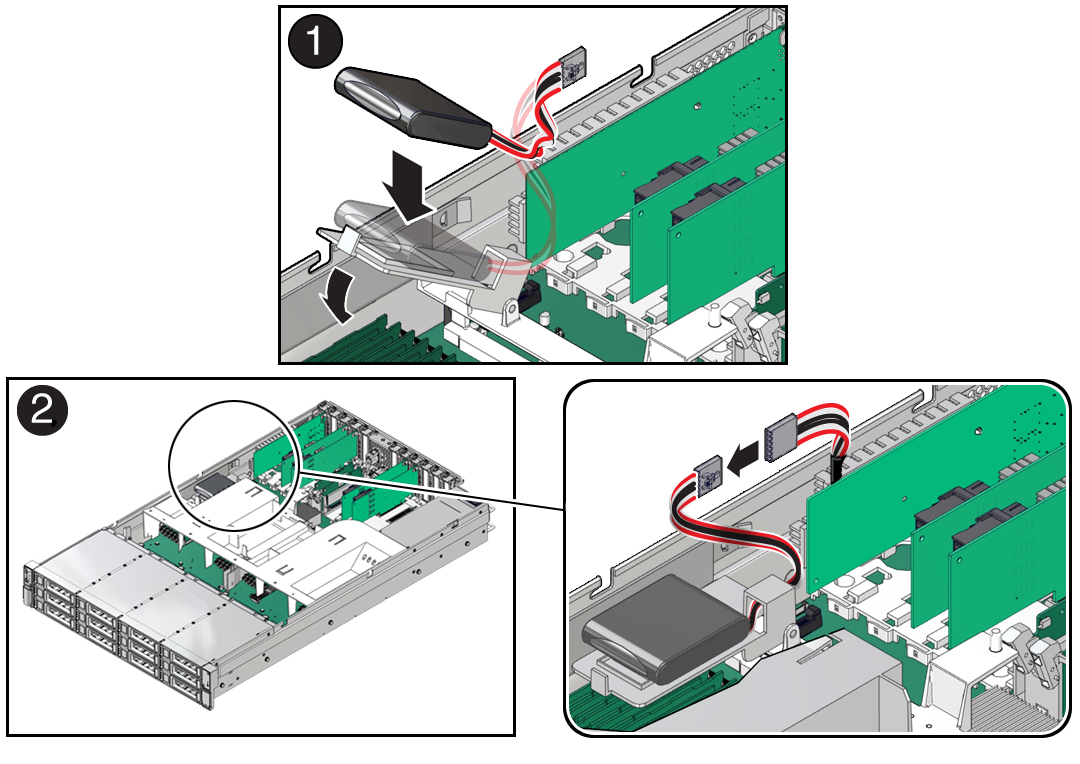 1

2