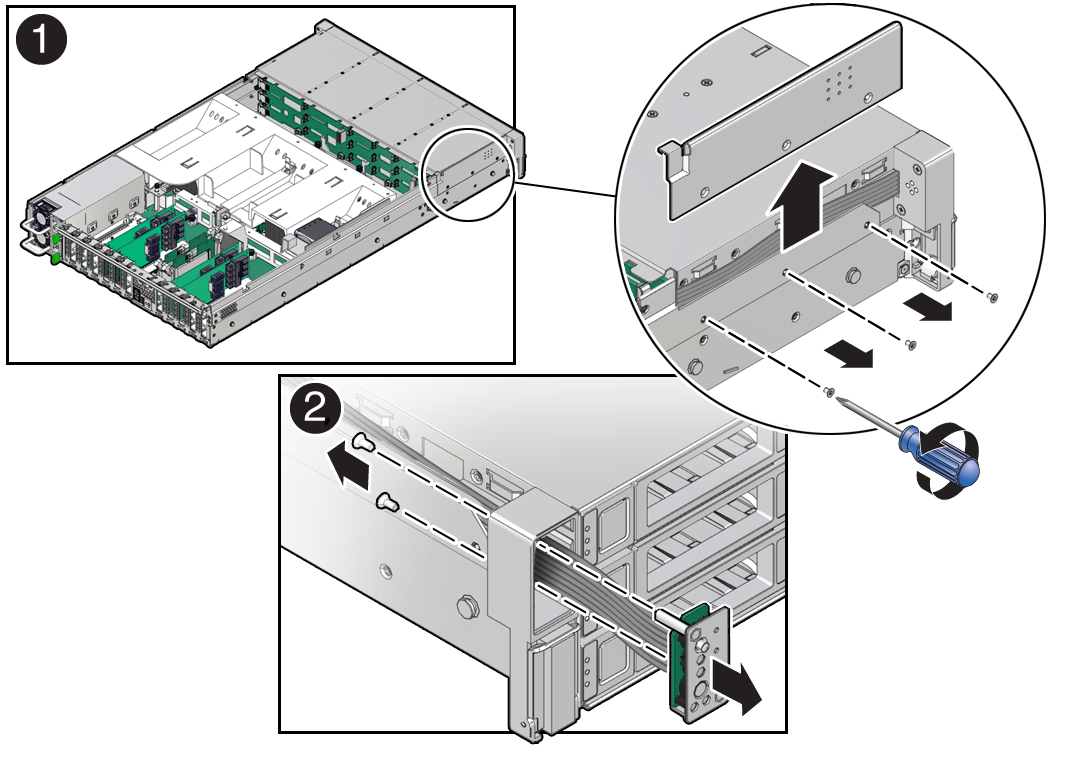 1
2